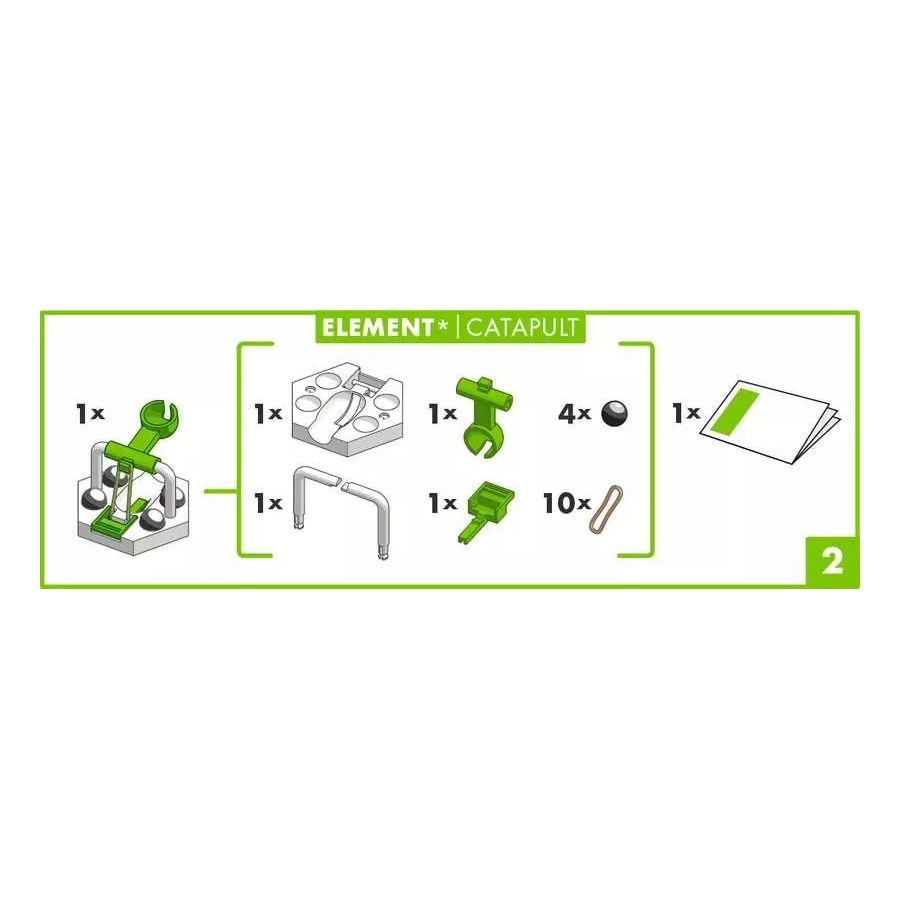 ELEMENT* | CATAPULT

1x

1x

1x

4x

1x

1x

1x

10x

2