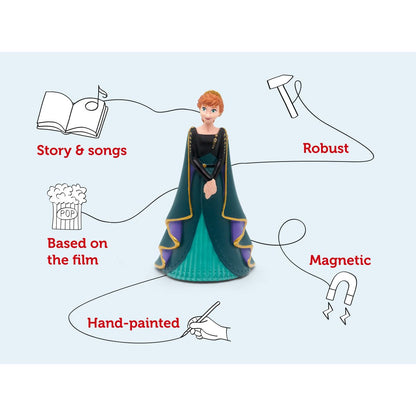 Story & songs

Robust

POP

Based on the film

Magnetic

Hand-painted